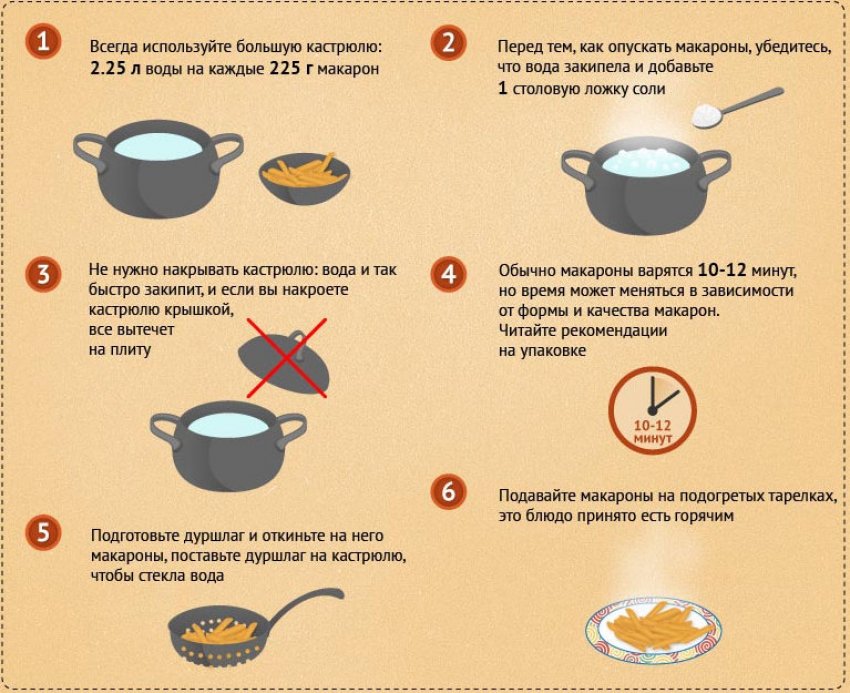 1

Всегда используйте большую кастрюлю: 2.25 л воды на каждые 225 г макарон

2

Перед тем, как опускать макароны, убедитесь, что вода закипела и добавьте 1 столовую ложку соли

3

Не нужно накрывать кастрюлю: вода и так быстро закипит, и если вы накроете кастрюлю крышкой, все вытечет на плиту

4

Обычно макароны варятся 10-12 минут, но время может меняться в зависимости от формы и качества макарон. Читайте рекомендации на упаковке

10-12 минут

5

Подготовьте дуршлаг и откиньте на него макароны, поставьте дуршлаг на кастрюлю, чтобы стекла вода

6

Подавайте макароны на подогретых тарелках, это блюдо принято есть горячим