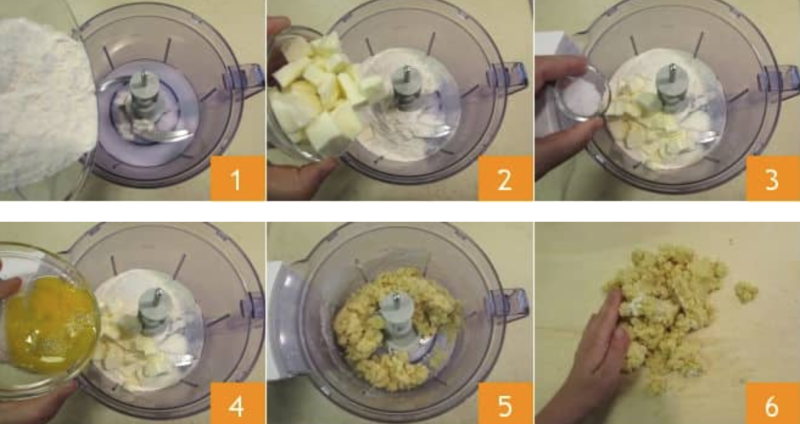 1
2
3
4
5
6