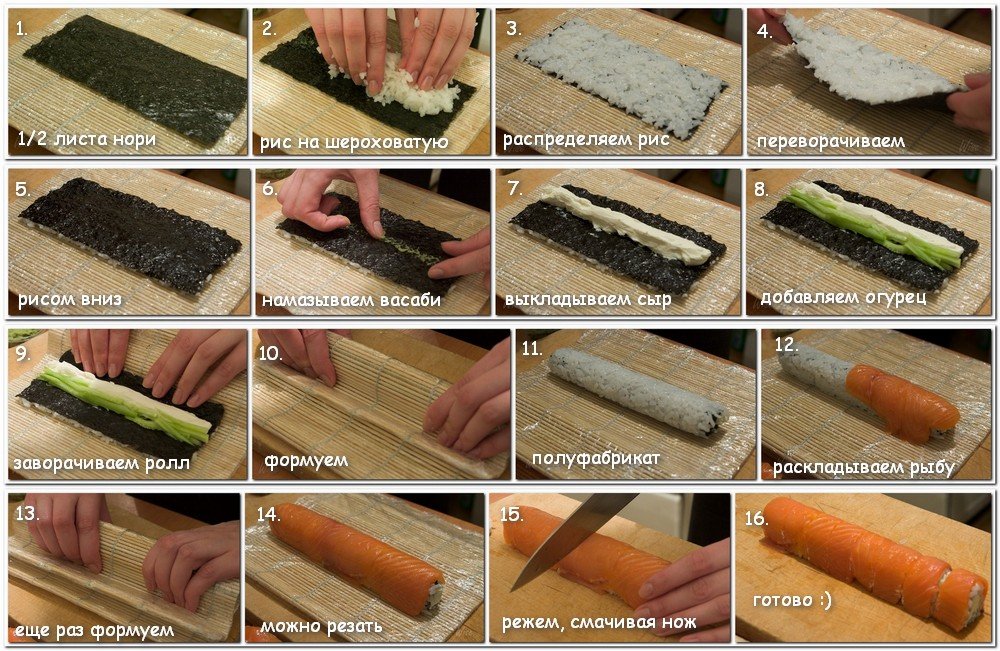 1.
1/2 листа нори

2.
рис на шероховатую

3.
распределяем рис

4.
переворачиваем

5.
рисом вниз

6.
намазываем васаби

7.
выкладываем сыр

8.
добавляем огурец

9.
заворачиваем ролл

10.
формуем

11.
полуфабрикат

12.
раскладываем рыбу

13.
еще раз формуем

14.
можно резать

15.
режем, смачивая нож

16.
готово :)